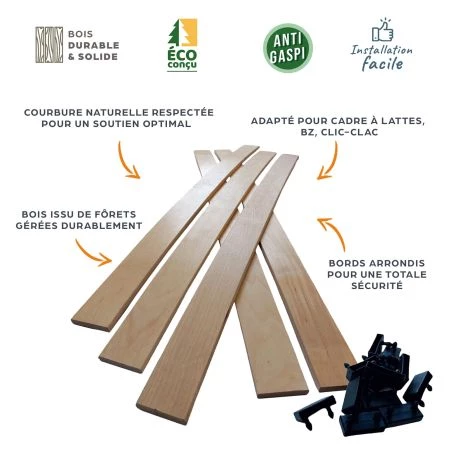 BOIS DURABLE & SOLIDE

ÉCO conçu

ANTI GASPI

Installation facile

COURBURE NATURELLE RESPECTÉE POUR UN SOUTIEN OPTIMAL

ADAPTÉ POUR CADRE À LATTES, BZ, CLIC-CLAC

BOIS ISSU DE FÔRETS GÉRÉES DURABLEMENT

BORDS ARRONDIS POUR UNE TOTALE SÉCURITÉ